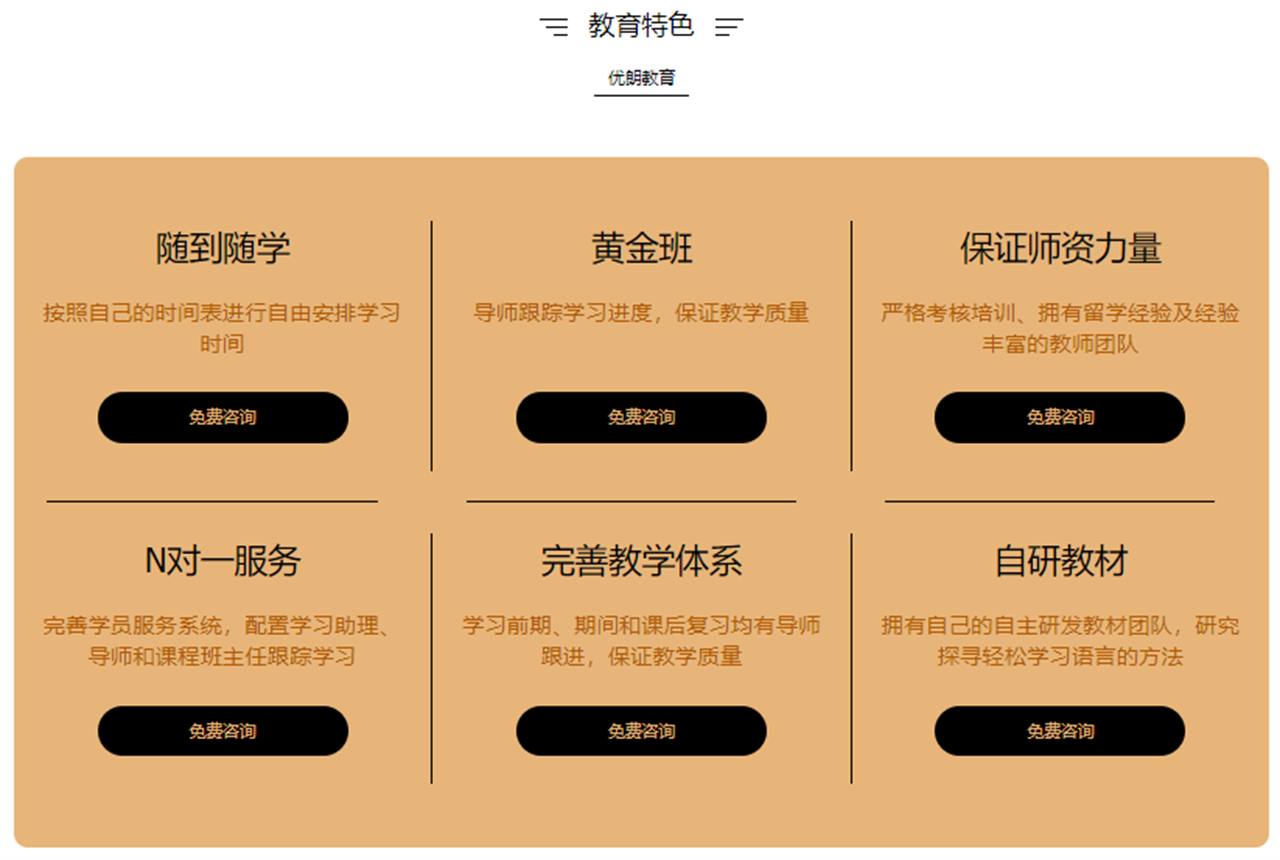 教育特色

优朗教育

随到随学

按照自己的时间表进行自由安排学习时间

免费咨询

黄金班

导师跟踪学习进度，保证教学质量

免费咨询

保证师资力量

严格考核培训、拥有留学经验及经验丰富的教师团队

免费咨询

N对一服务

完善学员服务系统，配置学习助理、导师和课程班主任跟踪学习

免费咨询

完善教学体系

学习前期、期间和课后复习均有导师跟进，保证教学质量

免费咨询

自研教材

拥有自己的自主研发教材团队，研究探寻轻松学习语言的方法

免费咨询